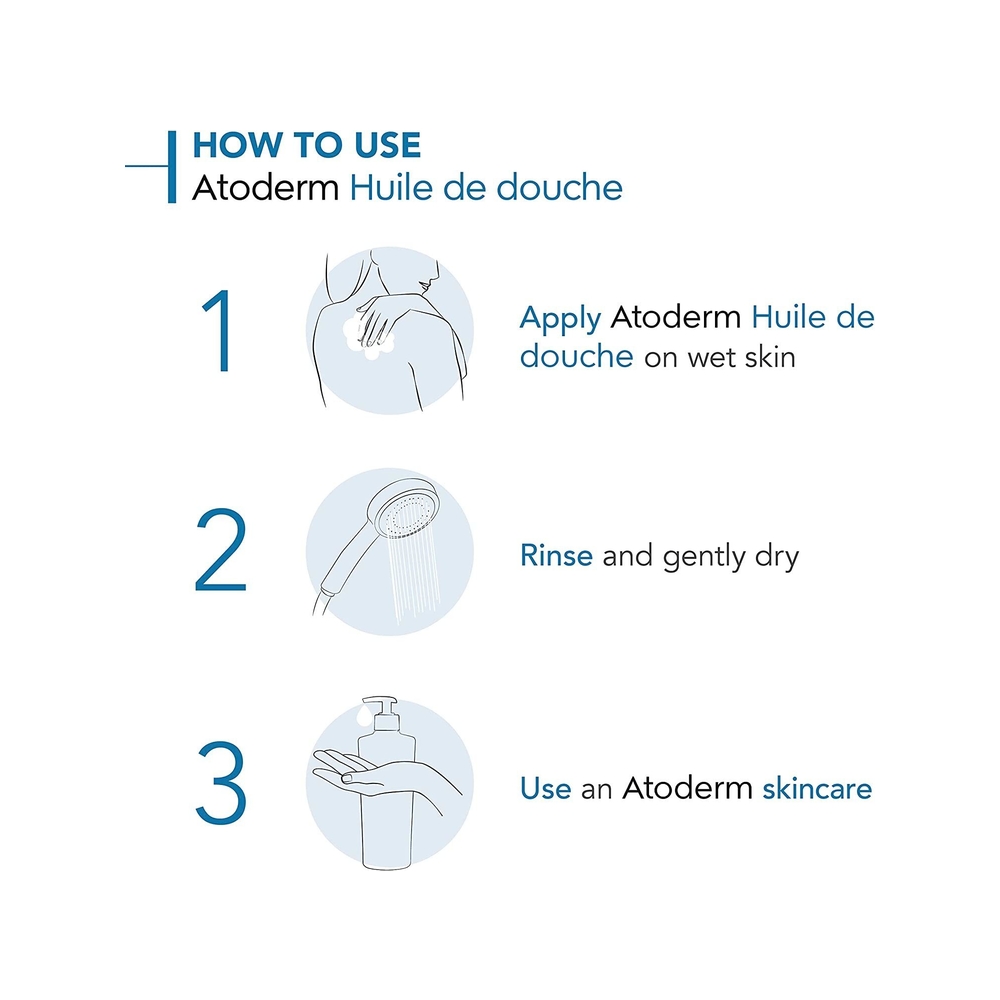 HOW TO USE
Atoderm Huile de douche

1

Apply Atoderm Huile de douche on wet skin

2

Rinse and gently dry

3

Use an Atoderm skincare